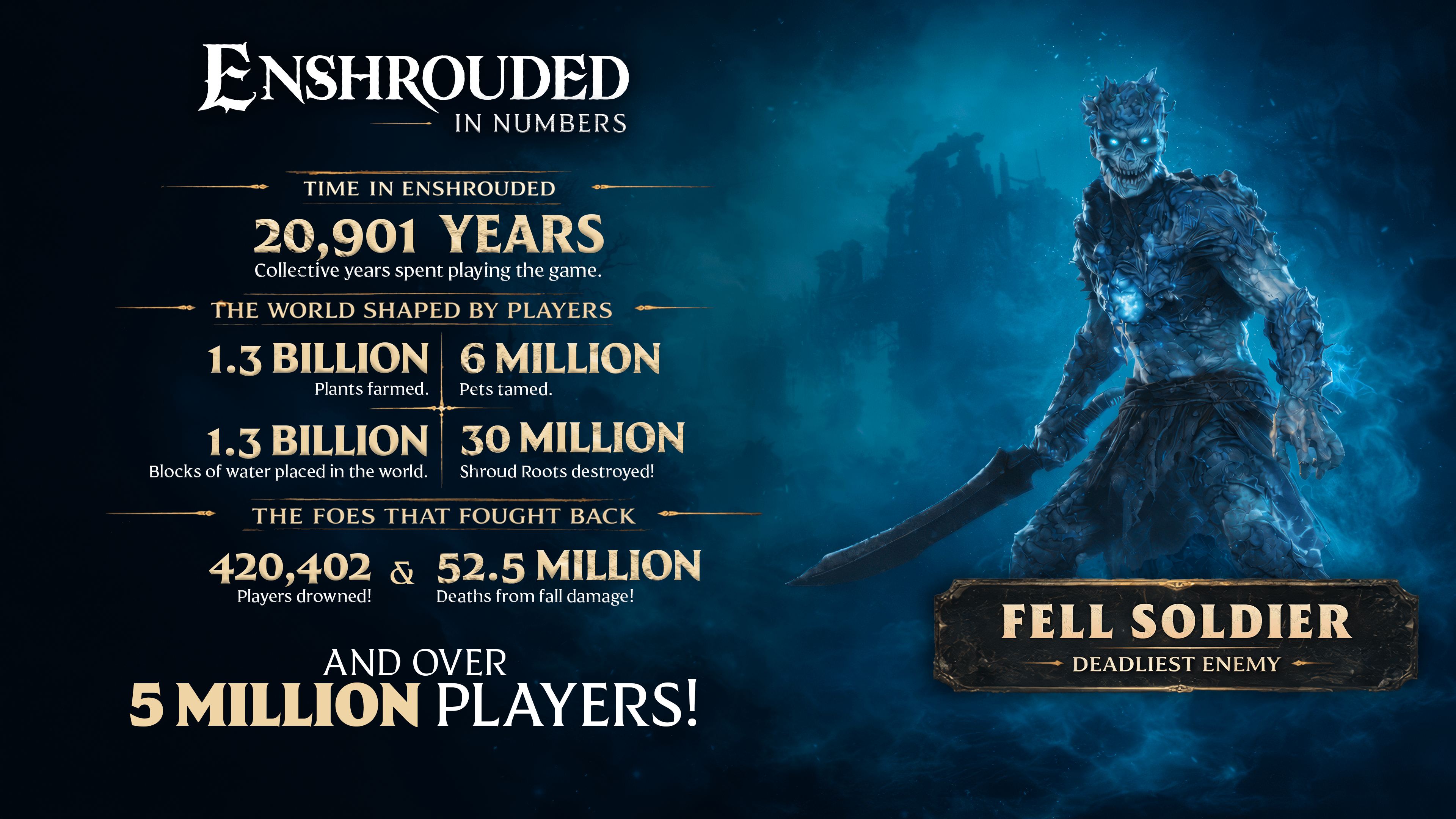 ENSHROUDED
IN NUMBERS

TIME IN ENSHROUDED

20,901 YEARS
Collective years spent playing the game.

THE WORLD SHAPED BY PLAYERS

1.3 BILLION
Plants farmed.

6 MILLION
Pets tamed.

1.3 BILLION
Blocks of water placed in the world.

30 MILLION
Shroud Roots destroyed!

THE FOES THAT FOUGHT BACK

420,402
Players drowned!

&

52.5 MILLION
Deaths from fall damage!

AND OVER
5 MILLION PLAYERS!

FELL SOLDIER
DEADLIEST ENEMY